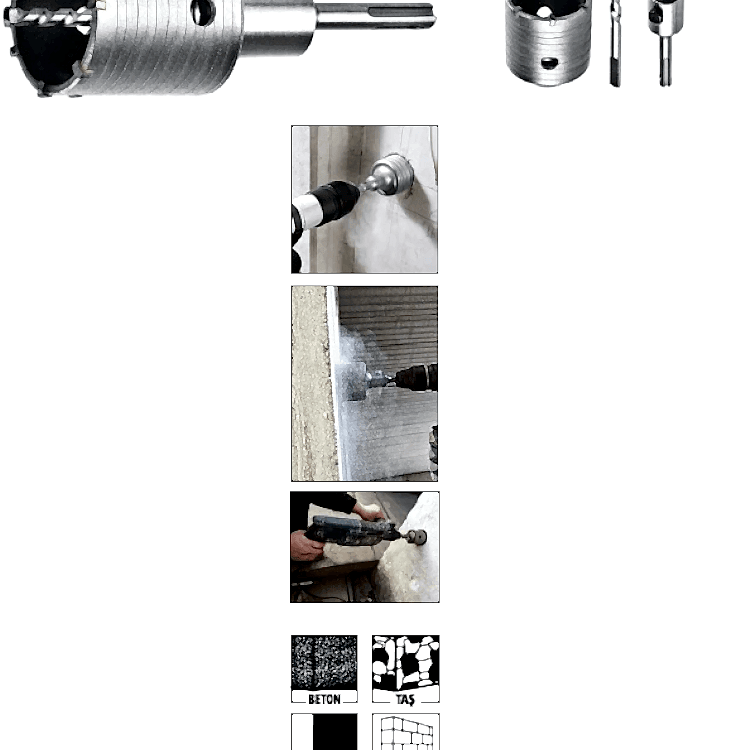 BETON

TAŞ